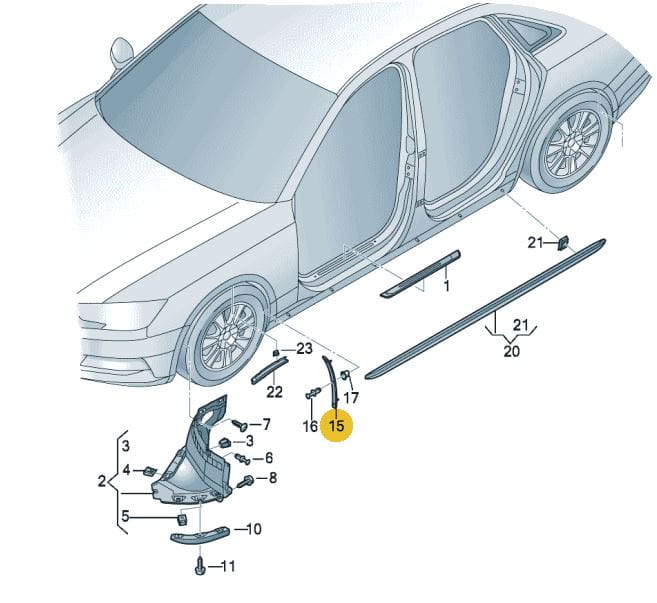 21
1
21
20
23
22
17
16
15
7
3
3
6
4
8
2
5
10
11