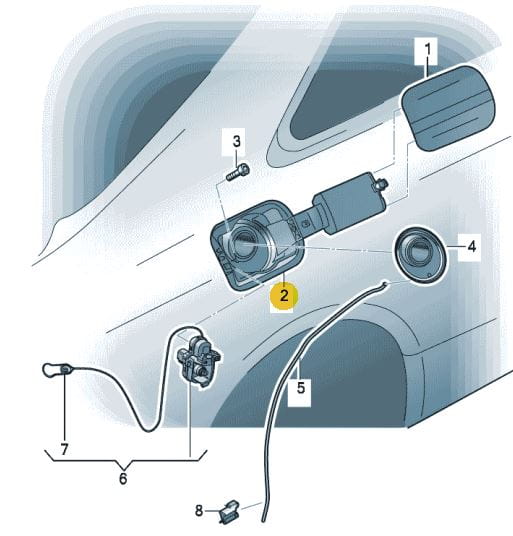 1
3
4
2
5
7
6
8